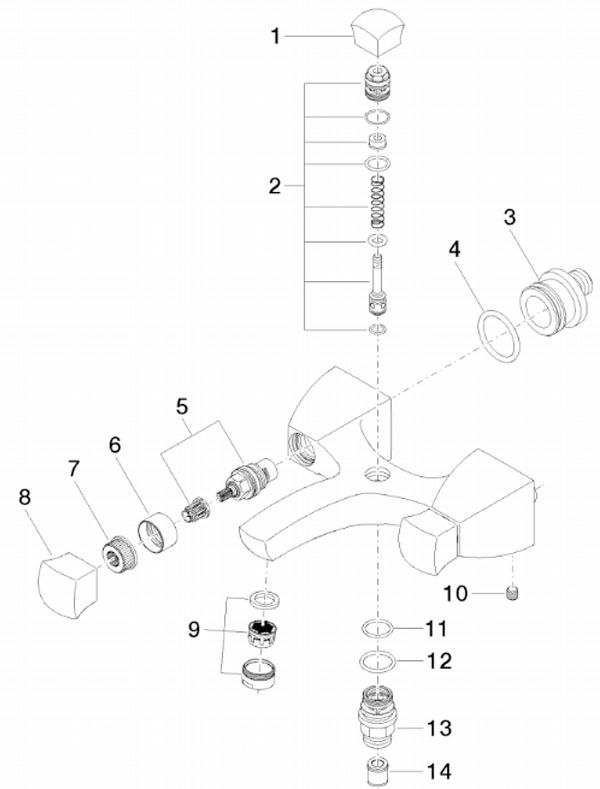 1
2
3
4
5
6
7
8
9
10
11
12
13
14